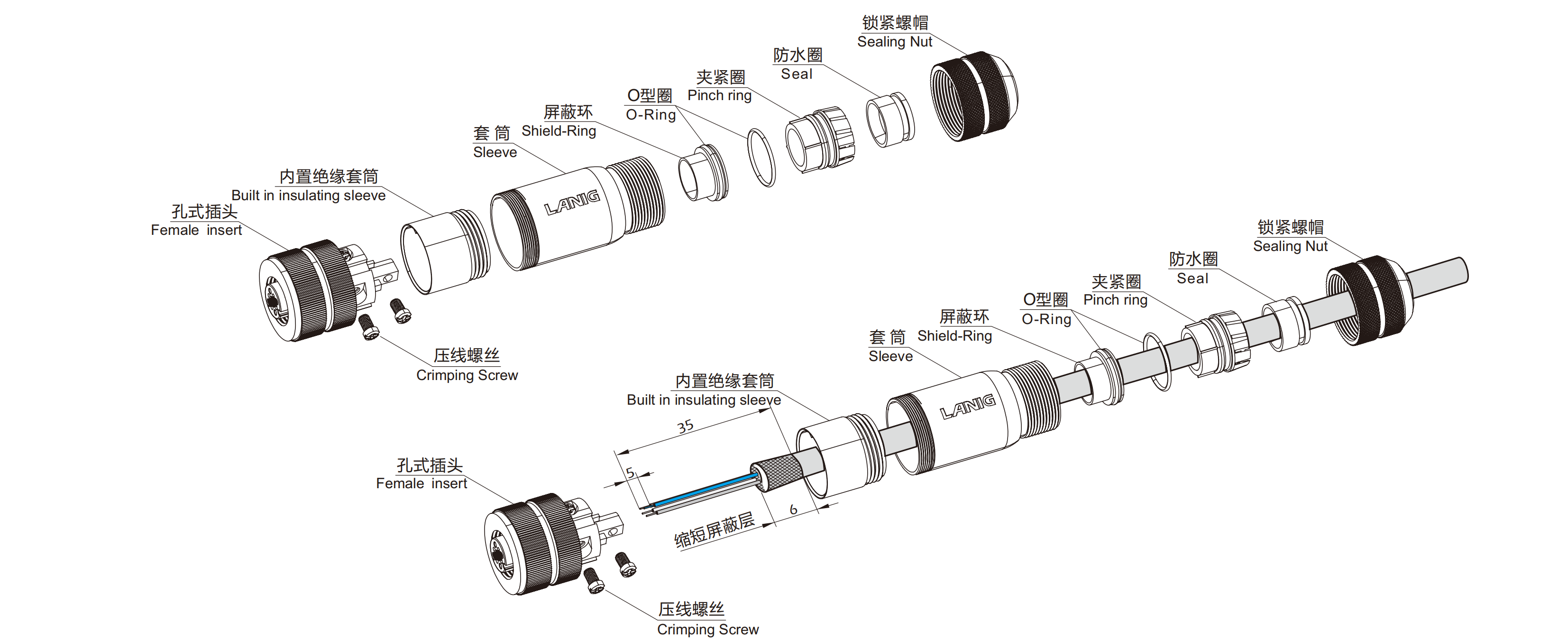 锁紧螺帽
Sealing Nut

防水圈
Seal

夹紧圈
Pinch ring

O型圈
O-Ring

屏蔽环
Shield-Ring

套 筒
Sleeve

内置绝缘套筒
Built in insulating sleeve

孔式插头
Female insert

LANIG

压线螺丝
Crimping Screw

锁紧螺帽
Sealing Nut

防水圈
Seal

夹紧圈
Pinch ring

O型圈
O-Ring

屏蔽环
Shield-Ring

套 筒
Sleeve

LANIG

内置绝缘套筒
Built in insulating sleeve

35

5

6

缩短屏蔽层

孔式插头
Female insert

压线螺丝
Crimping Screw